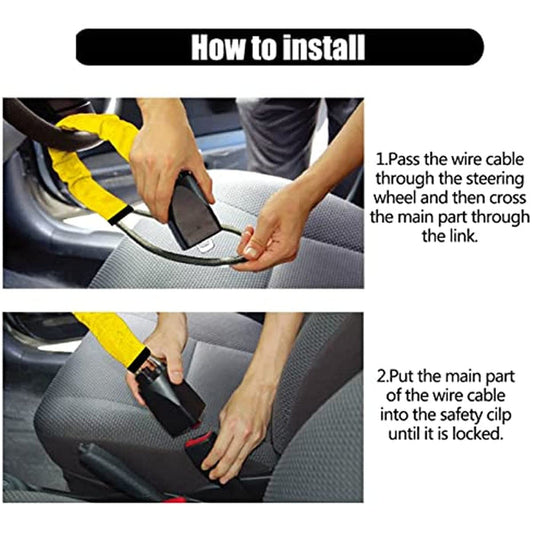 How to install

1.Pass the wire cable through the steering wheel and then cross the main part through the link.

2.Put the main part of the wire cable into the safety cilp until it is locked.